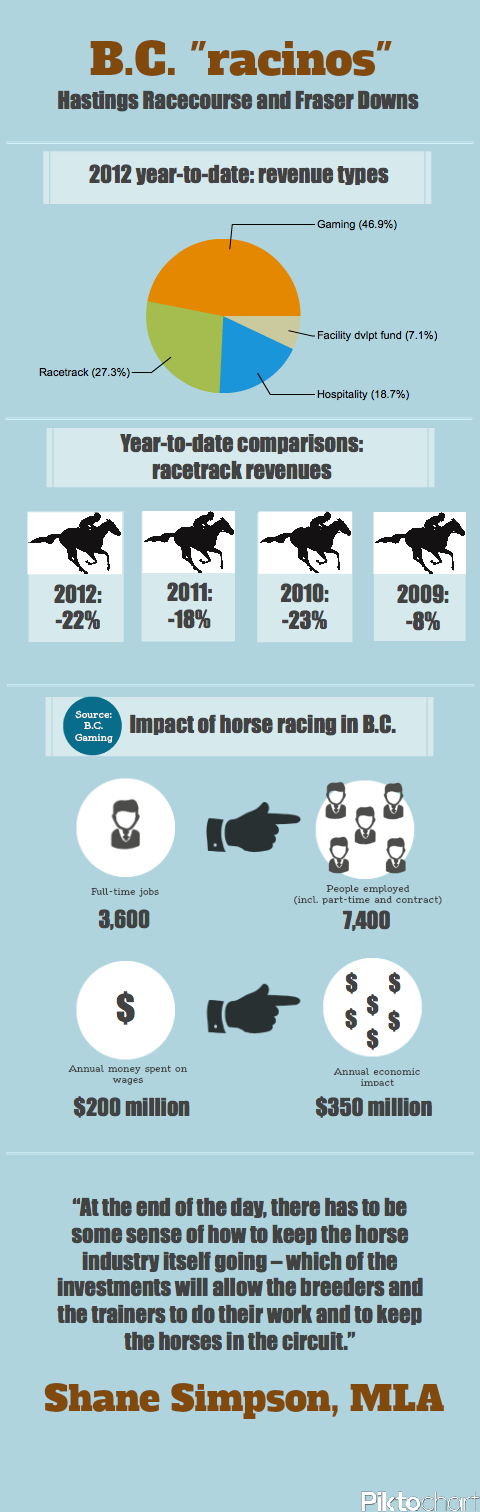 B.C. "racinos"

Hastings Racecourse and Fraser Downs

2012 year-to-date: revenue types

Gaming (46.9%)

Facility dvlpt fund (7.1%)

Hospitality (18.7%)

Racetrack (27.3%)

Year-to-date comparisons: racetrack revenues

2012: -22%

2011: -18%

2010: -23%

2009: -8%

Source: B.C. Gaming

Impact of horse racing in B.C.

Full-time jobs

3,600

People employed (incl. part-time and contract)

7,400

$

Annual money spent on wages

$200 million

$ $ $ $ $ $

Annual economic impact

$350 million

"At the end of the day, there has to be some sense of how to keep the horse industry itself going – which of the investments will allow the breeders and the trainers to do their work and to keep the horses in the circuit."

Shane Simpson, MLA

Piktochart